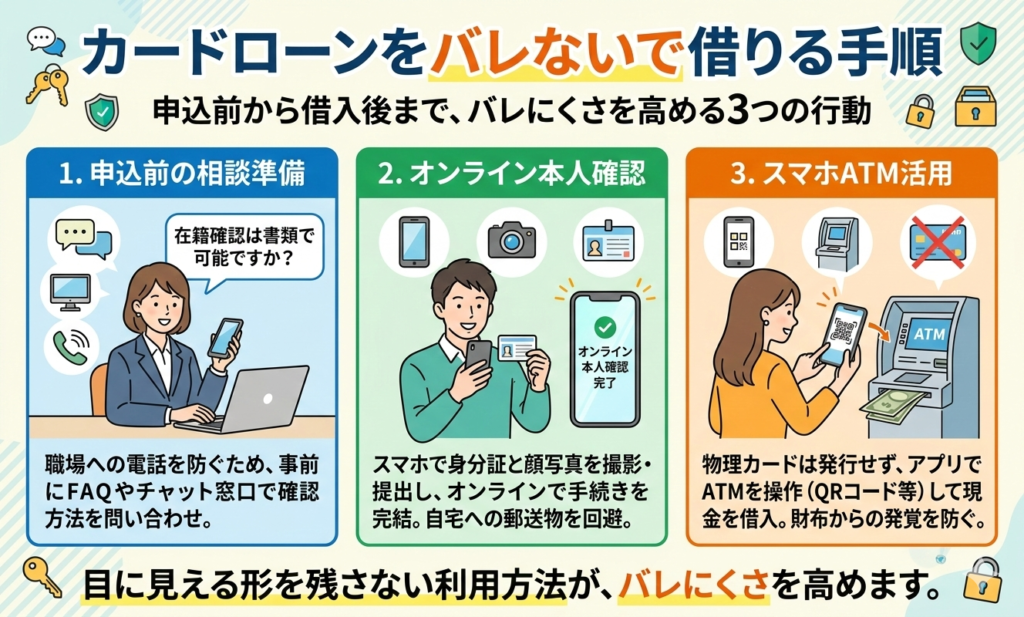 カードローンをバレないで借りる手順

申込前から借入後まで、バレにくさを高める3つの行動

1. 申込前の相談準備

在籍確認は書類で可能ですか？

職場への電話を防ぐため、事前にFAQやチャット窓口で確認方法を問い合わせ。

2. オンライン本人確認

オンライン本人確認完了

スマホで身分証と顔写真を撮影・提出し、オンラインで手続きを完結。自宅への郵送物を回避。

3. スマホATM活用

ATM

物理カードは発行せず、アプリでATMを操作（QRコード等）して現金を借入。財布からの発覚を防ぐ。

目に見える形を残さない利用方法が、バレにくさを高めます。